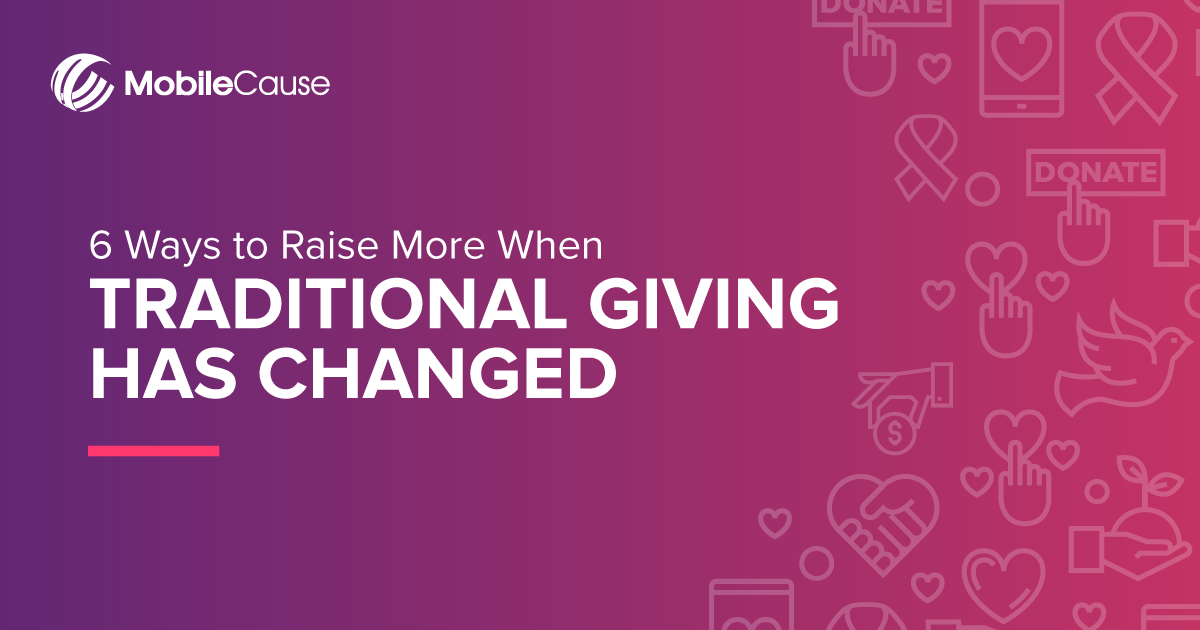 MobileCause

6 Ways to Raise More When

TRADITIONAL GIVING HAS CHANGED

DONATE

DONATE