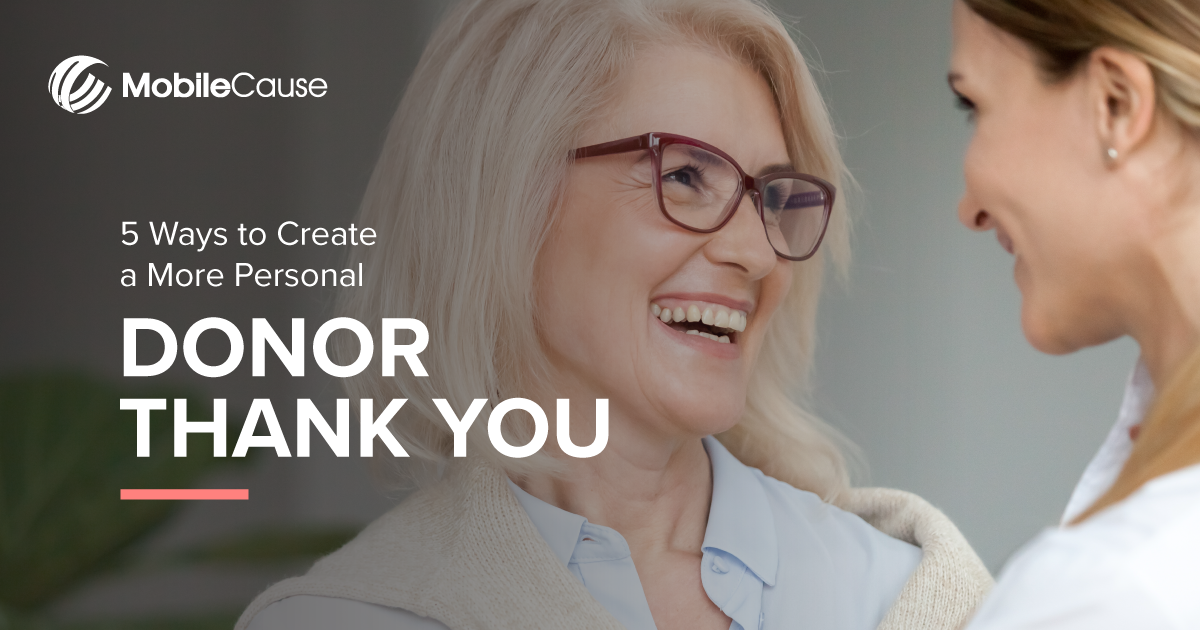 MobileCause

5 Ways to Create a More Personal

DONOR THANK YOU